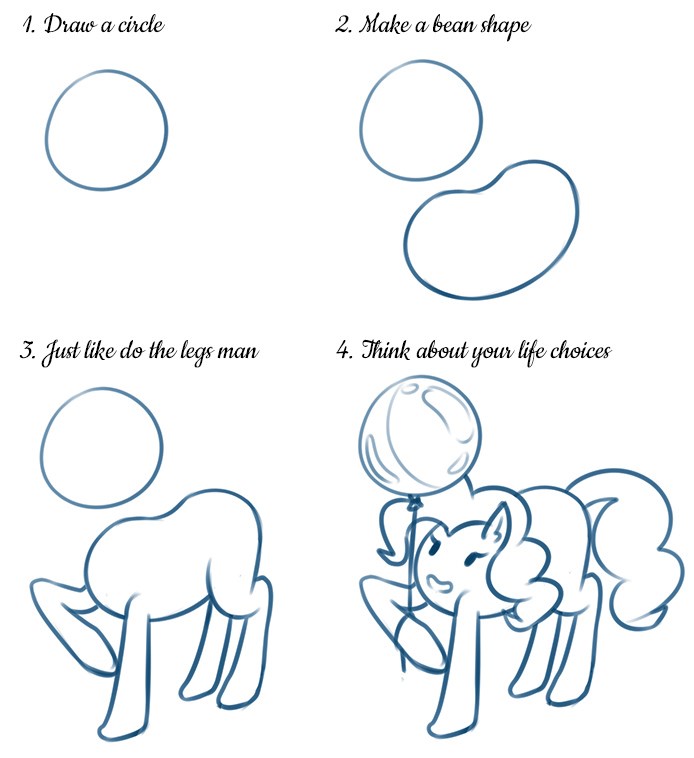 1. Draw a circle

2. Make a bean shape

3. Just like do the legs man

4. Think about your life choices