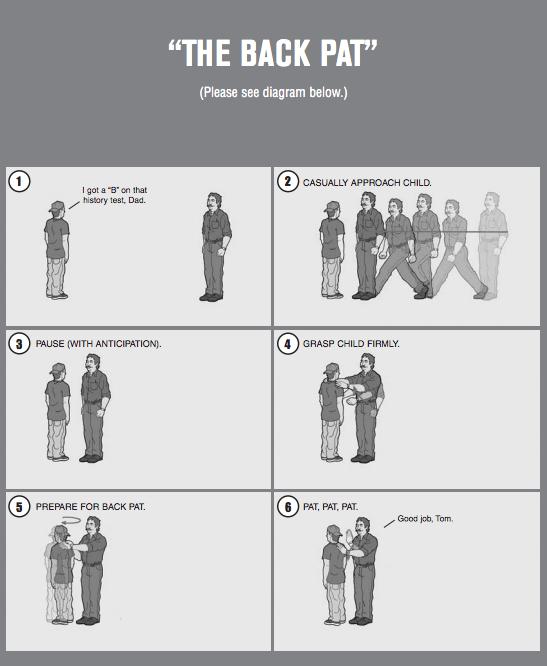 “THE BACK PAT”

(Please see diagram below.)

1

I got a “B” on that history test, Dad.

2 CASUALLY APPROACH CHILD.

3 PAUSE (WITH ANTICIPATION).

4 GRASP CHILD FIRMLY.

5 PREPARE FOR BACK PAT.

6 PAT, PAT, PAT.

Good job, Tom.