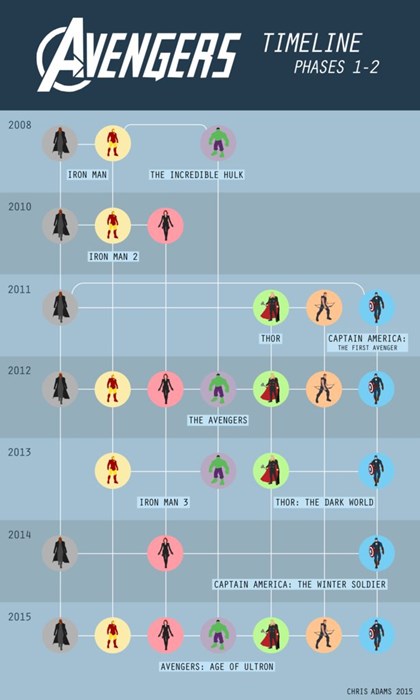 AVENGERS TIMELINE PHASES 1-2

2008

IRON MAN

THE INCREDIBLE HULK

2010

IRON MAN 2

2011

THOR

CAPTAIN AMERICA: THE FIRST AVENGER

2012

THE AVENGERS

2013

IRON MAN 3

THOR: THE DARK WORLD

2014

CAPTAIN AMERICA: THE WINTER SOLDIER

2015

AVENGERS: AGE OF ULTRON

CHRIS ADAMS 2015