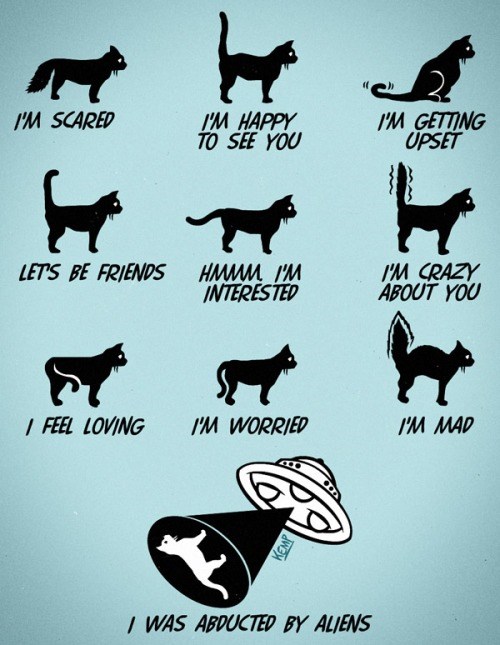 I'M SCARED

I'M HAPPY TO SEE YOU

I'M GETTING UPSET

LET'S BE FRIENDS

HMMM. I'M INTERESTED

I'M CRAZY ABOUT YOU

I FEEL LOVING

I'M WORRIED

I'M MAD

KEMP

I WAS ABDUCTED BY ALIENS