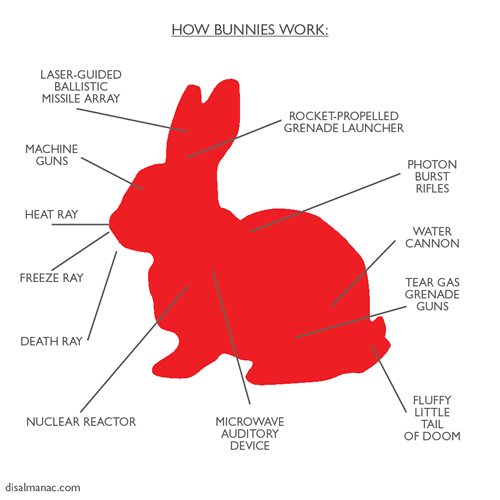 HOW BUNNIES WORK:

LASER-GUIDED BALLISTIC MISSILE ARRAY

ROCKET-PROPELLED GRENADE LAUNCHER

MACHINE GUNS

PHOTON BURST RIFLES

HEAT RAY

WATER CANNON

FREEZE RAY

TEAR GAS GRENADE GUNS

DEATH RAY

NUCLEAR REACTOR

MICROWAVE AUDITORY DEVICE

FLUFFY LITTLE TAIL OF DOOM

disalmanac.com