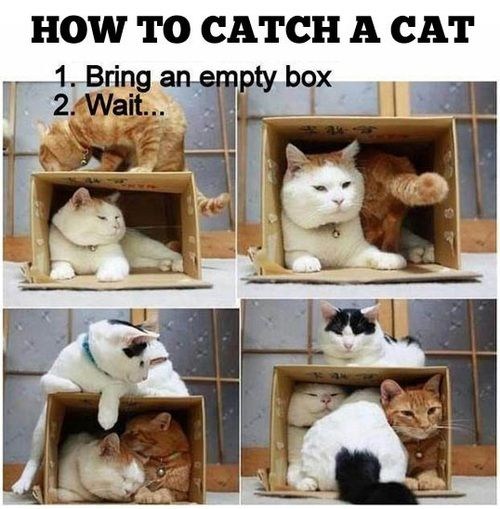 HOW TO CATCH A CAT

1. Bring an empty box
2. Wait...