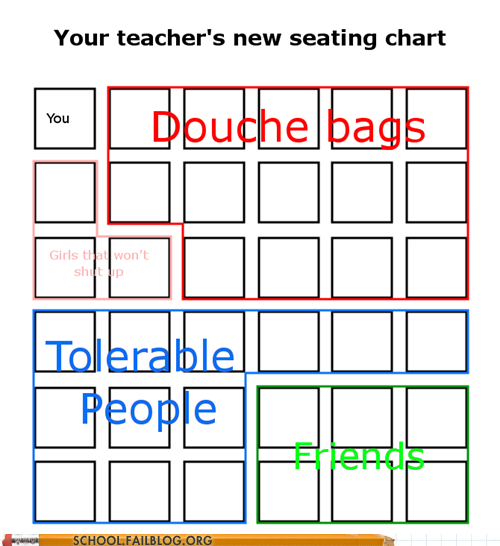 Your teacher's new seating chart

You

Douche bags

Girls that won't shut up

Tolerable People

Friends

SCHOOL.FAILBLOG.ORG