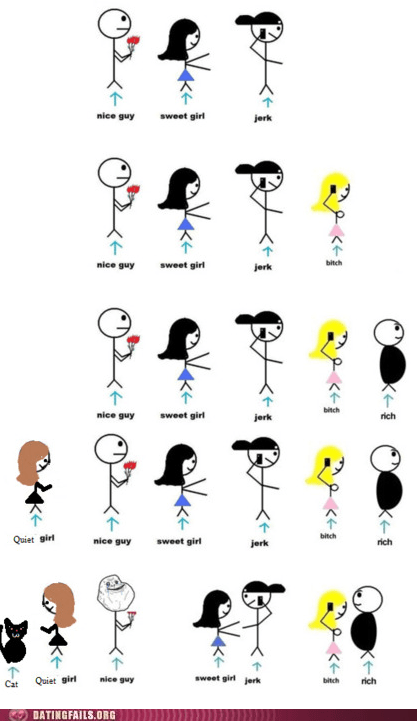 nice guy
sweet girl
jerk

nice guy
sweet girl
jerk
bitch

nice guy
sweet girl
jerk
bitch
rich

Quiet girl
nice guy
sweet girl
jerk
bitch
rich

Cat
Quiet girl
nice guy
sweet girl
jerk
bitch
rich

DATINGFAILS.ORG