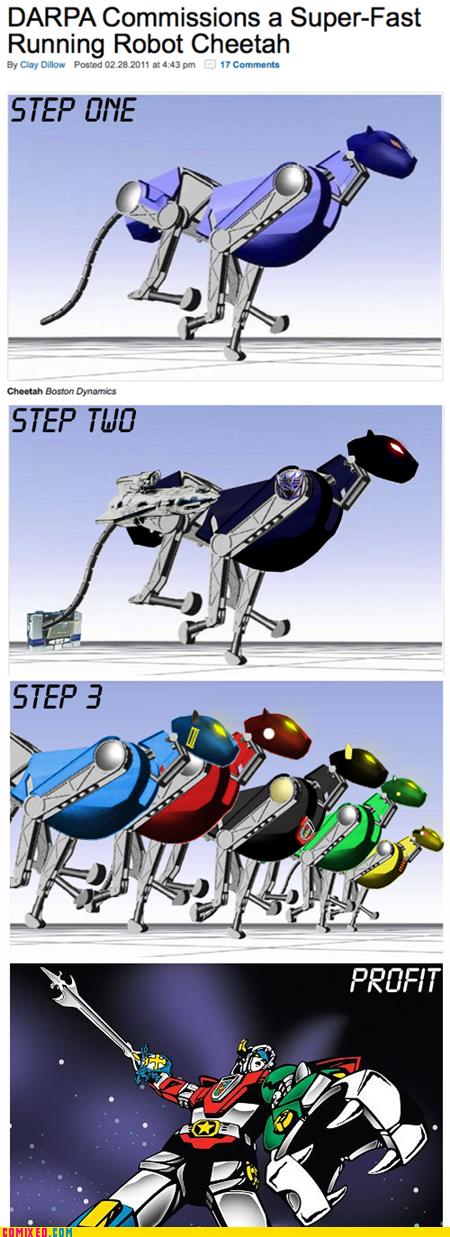 DARPA Commissions a Super-Fast Running Robot Cheetah

By Clay Dillow Posted 02.28.2011 at 4:43 pm 17 Comments

STEP ONE

Cheetah Boston Dynamics

STEP TWO

STEP 3

PROFIT

COMIXED.COM