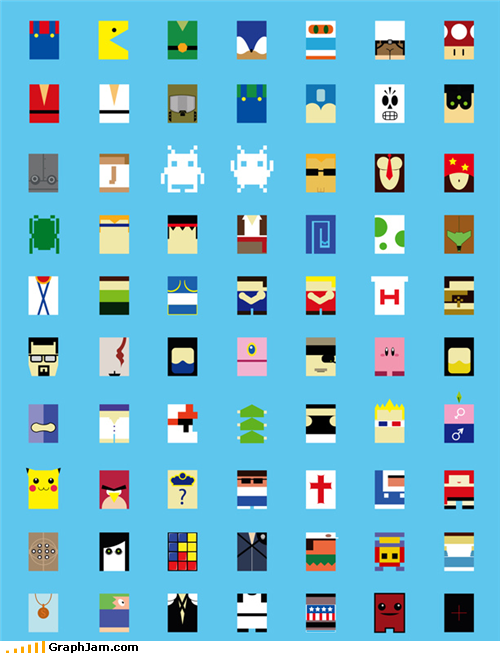 J

H

?

GraphJam.com