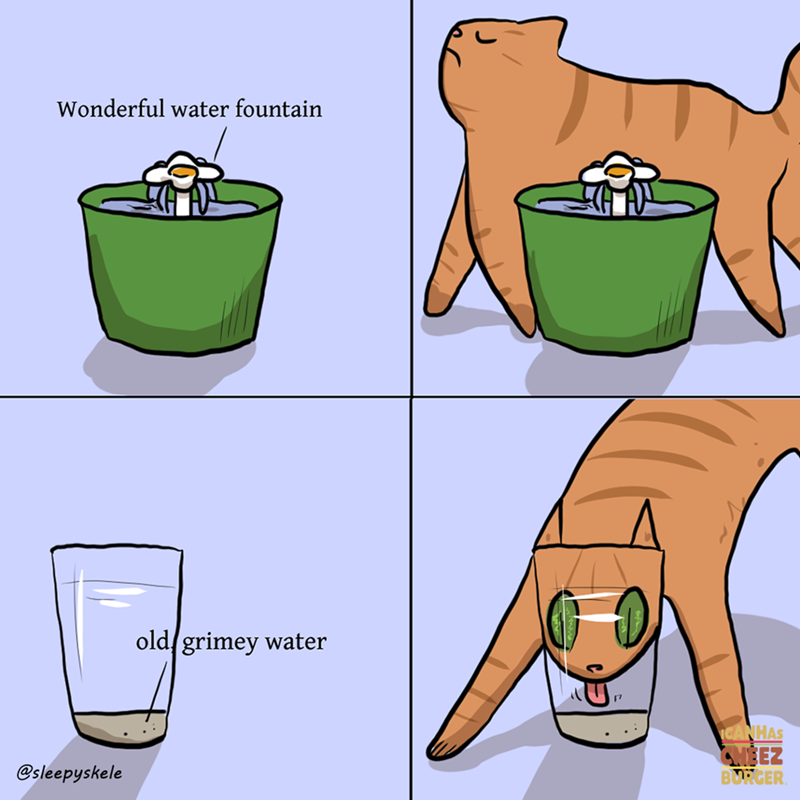 Wonderful water fountain

old, grimey water

@sleepyskele

ICANHAS CHEEZ BURGER