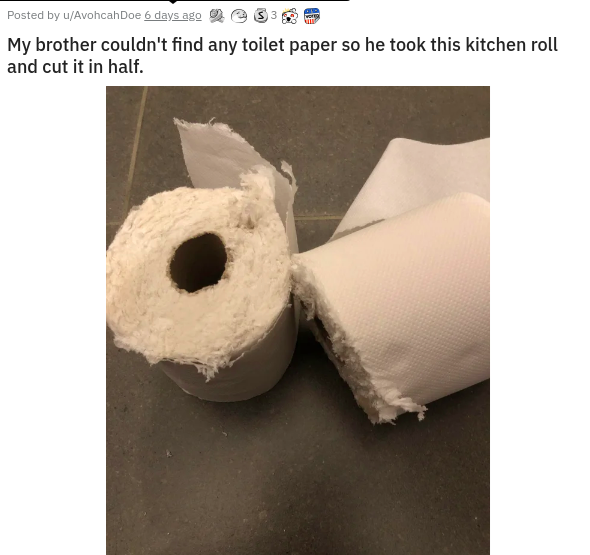 Posted by u/AvohcahDoe 6 days ago 3

My brother couldn't find any toilet paper so he took this kitchen roll and cut it in half.