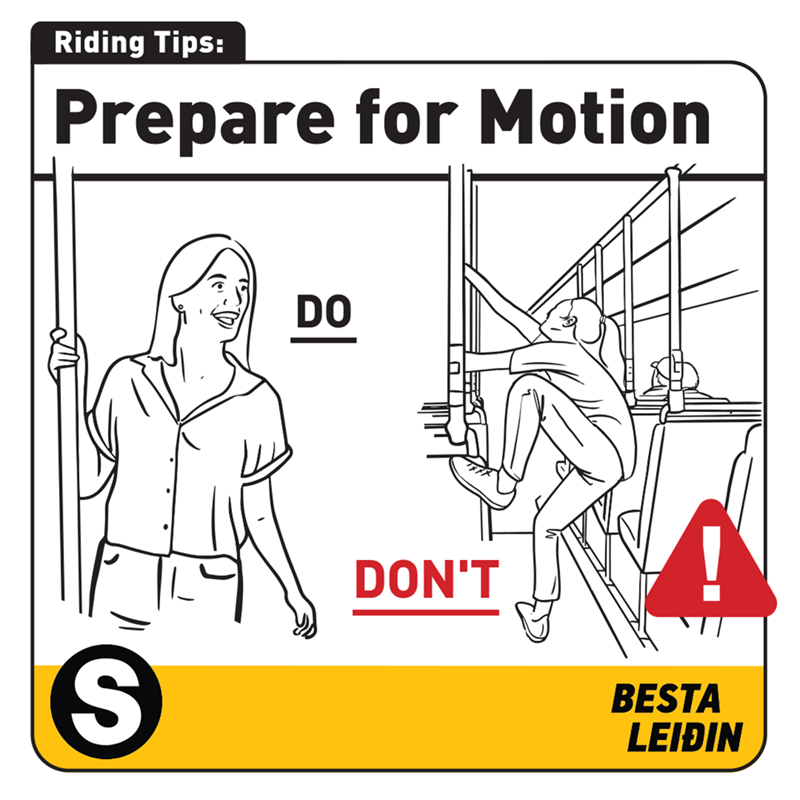 Riding Tips:

Prepare for Motion

DO

DON'T

!

S

BESTA LEIÐIN