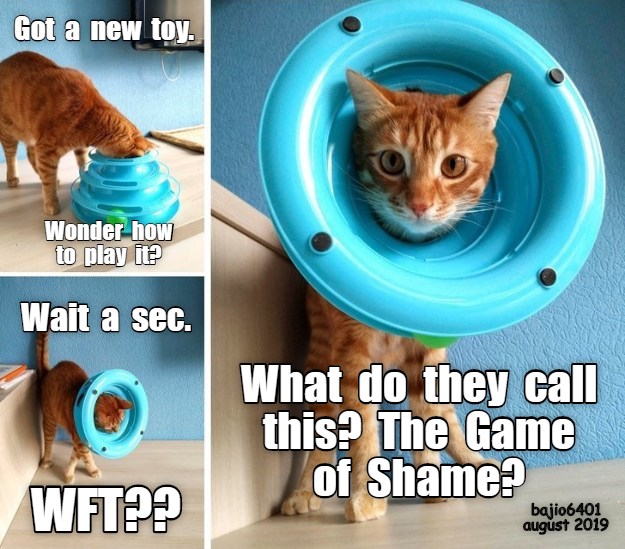 Got a new toy.

Wonder how to play it?

Wait a sec.

WFT??

What do they call this? The Game of Shame?

bajio6401
august 2019