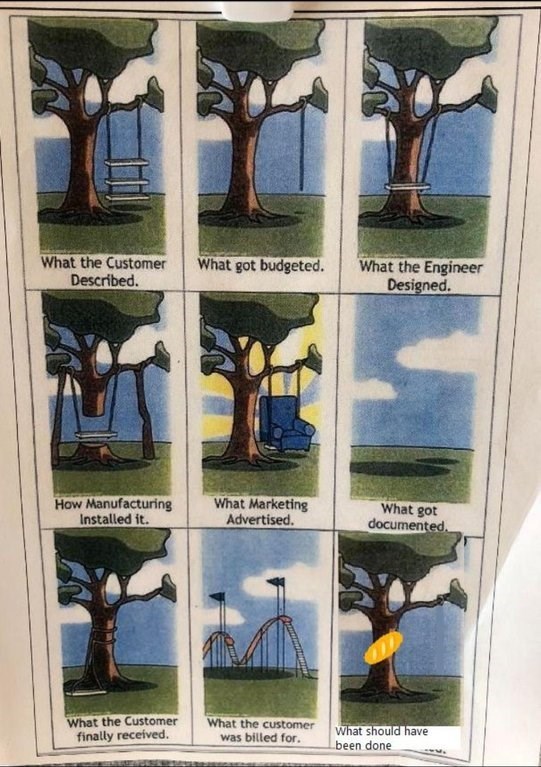 What the Customer Described.

What got budgeted.

What the Engineer Designed.

How Manufacturing Installed it.

What Marketing Advertised.

What got documented.

What the Customer finally received.

What the customer was billed for.

What should have been done