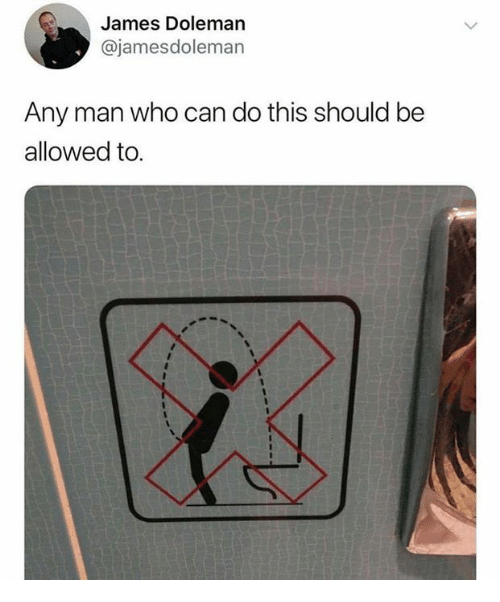 James Doleman
@jamesdoleman

Any man who can do this should be allowed to.