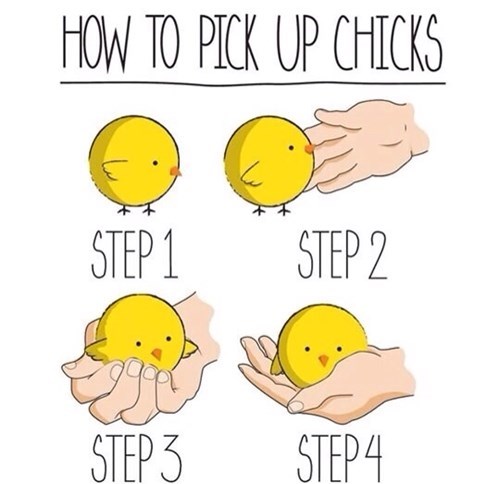 HOW TO PICK UP CHICKS

STEP 1

STEP 2

STEP 3

STEP 4