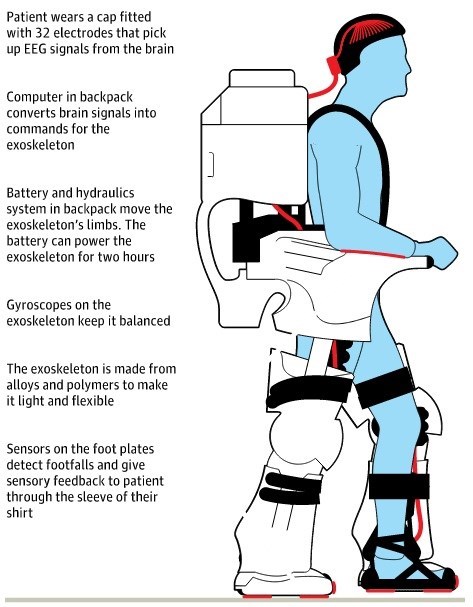 Patient wears a cap fitted with 32 electrodes that pick up EEG signals from the brain

Computer in backpack converts brain signals into commands for the exoskeleton

Battery and hydraulics system in backpack move the exoskeleton's limbs. The battery can power the exoskeleton for two hours

Gyroscopes on the exoskeleton keep it balanced

The exoskeleton is made from alloys and polymers to make it light and flexible

Sensors on the foot plates detect footfalls and give sensory feedback to patient through the sleeve of their shirt