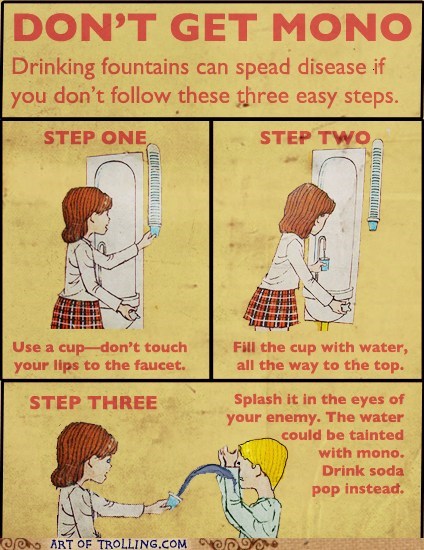 DON'T GET MONO

Drinking fountains can spead disease if you don't follow these three easy steps.

STEP ONE

Use a cup—don't touch your lips to the faucet.

STEP TWO

Fill the cup with water, all the way to the top.

STEP THREE

Splash it in the eyes of your enemy. The water could be tainted with mono. Drink soda pop instead.

ART OF TROLLING.COM