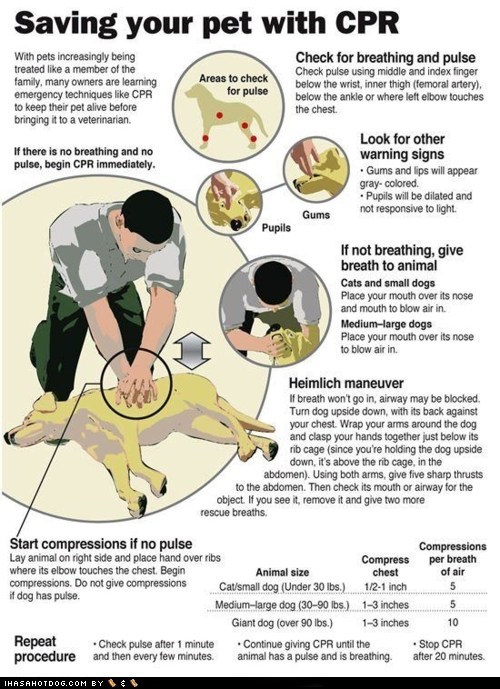 Saving your pet with CPR

With pets increasingly being treated like a member of the family, many owners are learning emergency techniques like CPR to keep their pet alive before bringing it to a veterinarian.

If there is no breathing and no pulse, begin CPR immediately.

Areas to check for pulse

Check for breathing and pulse
Check pulse using middle and index finger below the wrist, inner thigh (femoral artery), below the ankle or where left elbow touches the chest.

Look for other warning signs
• Gums and lips will appear gray- colored.
• Pupils will be dilated and not responsive to light.

Pupils

Gums

If not breathing, give breath to animal
Cats and small dogs
Place your mouth over its nose and mouth to blow air in.
Medium–large dogs
Place your mouth over its nose to blow air in.

Heimlich maneuver
If breath won't go in, airway may be blocked. Turn dog upside down, with its back against your chest. Wrap your arms around the dog and clasp your hands together just below its rib cage (since you're holding the dog upside down, it's above the rib cage, in the abdomen). Using both arms, give five sharp thrusts to the abdomen. Then check its mouth or airway for the object. If you see it, remove it and give two more rescue breaths.

Start compressions if no pulse
Lay animal on right side and place hand over ribs where its elbow touches the chest. Begin compressions. Do not give compressions if dog has pulse.

| Animal size | Compress chest | Compressions per breath of air |
|---|---|---|
| Cat/small dog (Under 30 lbs.) | 1/2-1 inch | 5 |
| Medium–large dog (30–90 lbs.) | 1–3 inches | 5 |
| Giant dog (over 90 lbs.) | 1–3 inches | 10 |

Repeat procedure
• Check pulse after 1 minute and then every few minutes.
• Continue giving CPR until the animal has a pulse and is breathing.
• Stop CPR after 20 minutes.

IHASAHOTDOG.COM BY