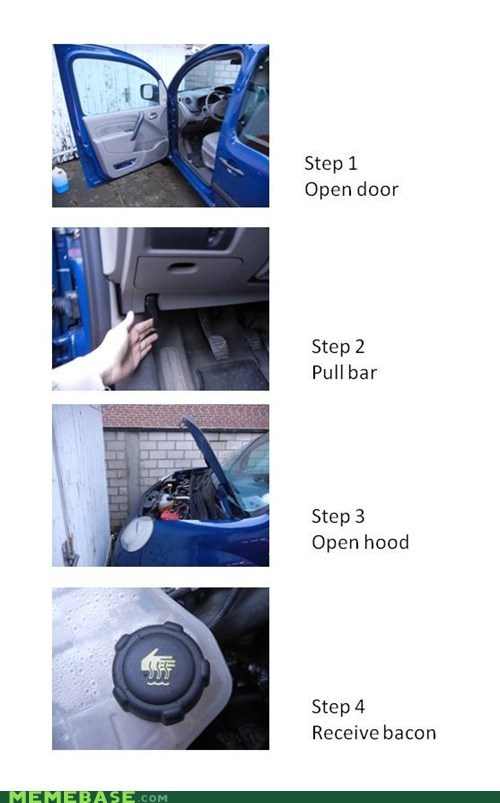 Step 1
Open door

Step 2
Pull bar

Step 3
Open hood

Step 4
Receive bacon

MEMEBASE.COM