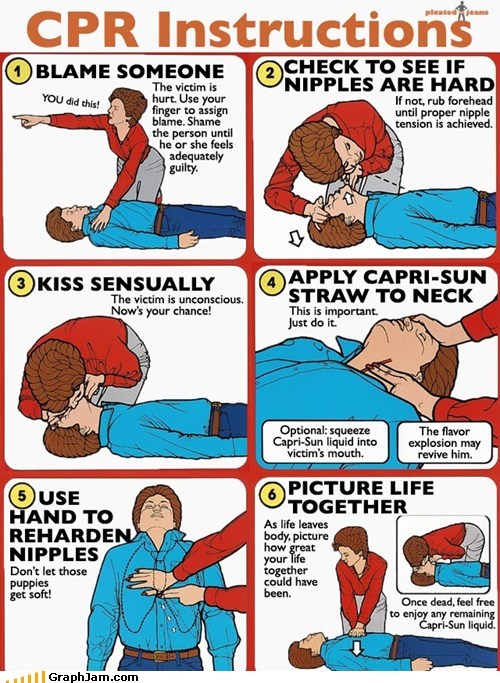 pleated jeans

CPR Instructions

1 BLAME SOMEONE

YOU did this!

The victim is hurt. Use your finger to assign blame. Shame the person until he or she feels adequately guilty.

2 CHECK TO SEE IF NIPPLES ARE HARD

If not, rub forehead until proper nipple tension is achieved.

3 KISS SENSUALLY

The victim is unconscious. Now's your chance!

4 APPLY CAPRI-SUN STRAW TO NECK

This is important. Just do it.

Optional: squeeze Capri-Sun liquid into victim's mouth.

The flavor explosion may revive him.

5 USE HAND TO REHARDEN NIPPLES

Don't let those puppies get soft!

6 PICTURE LIFE TOGETHER

As life leaves body, picture how great your life together could have been.

Once dead, feel free to enjoy any remaining Capri-Sun liquid.

GraphJam.com