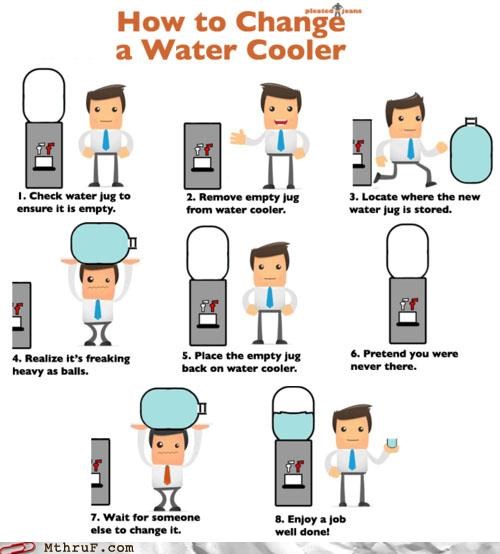 pleated jeans

How to Change a Water Cooler

1. Check water jug to ensure it is empty.

2. Remove empty jug from water cooler.

3. Locate where the new water jug is stored.

4. Realize it's freaking heavy as balls.

5. Place the empty jug back on water cooler.

6. Pretend you were never there.

7. Wait for someone else to change it.

8. Enjoy a job well done!

MthruF.com