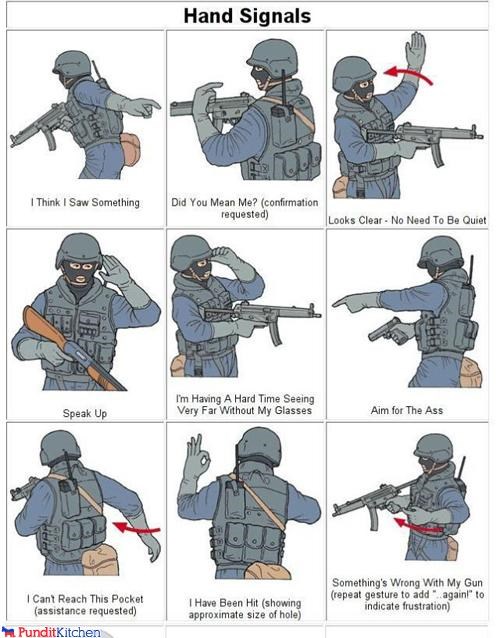 Hand Signals

I Think I Saw Something

Did You Mean Me? (confirmation requested)

Looks Clear - No Need To Be Quiet

Speak Up

I'm Having A Hard Time Seeing Very Far Without My Glasses

Aim for The Ass

I Can't Reach This Pocket (assistance requested)

I Have Been Hit (showing approximate size of hole)

Something's Wrong With My Gun (repeat gesture to add "..again!" to indicate frustration)

PunditKitchen