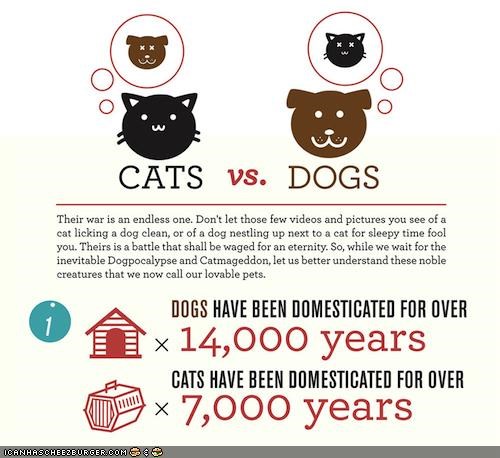 CATS vs. DOGS

Their war is an endless one. Don't let those few videos and pictures you see of a cat licking a dog clean, or of a dog nestling up next to a cat for sleepy time fool you. Theirs is a battle that shall be waged for an eternity. So, while we wait for the inevitable Dogpocalypse and Catmageddon, let us better understand these noble creatures that we now call our lovable pets.

1

DOGS HAVE BEEN DOMESTICATED FOR OVER
× 14,000 years

CATS HAVE BEEN DOMESTICATED FOR OVER
× 7,000 years

ICANHASCHEEZBURGER.COM