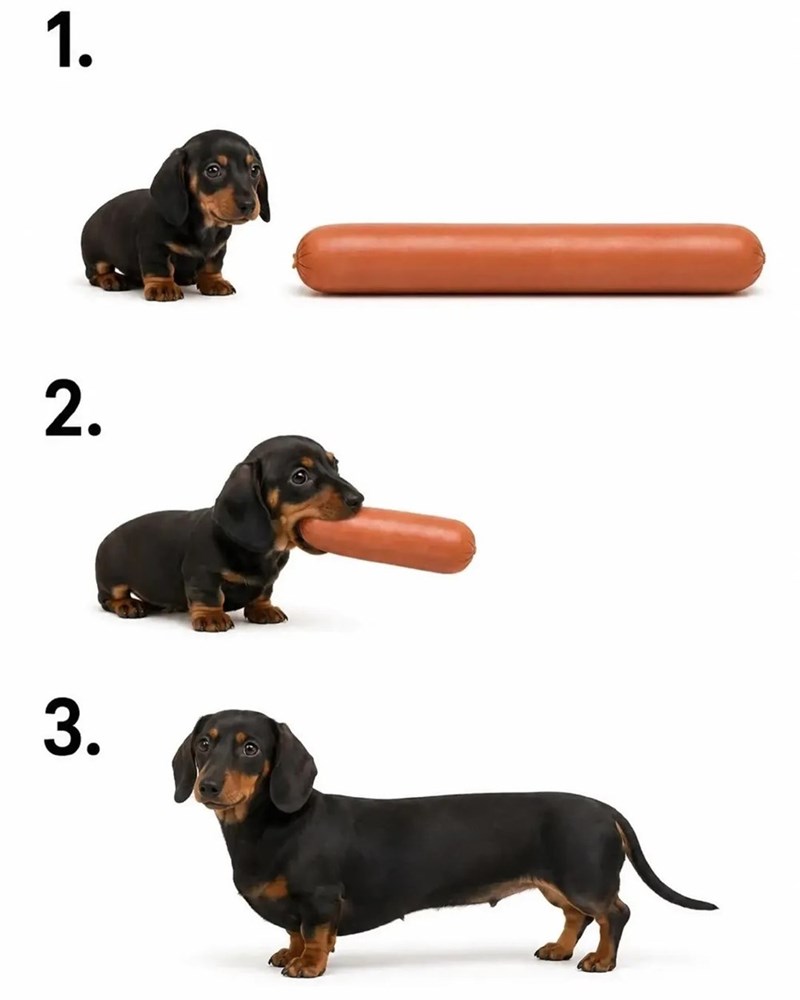 1.

2.

3.