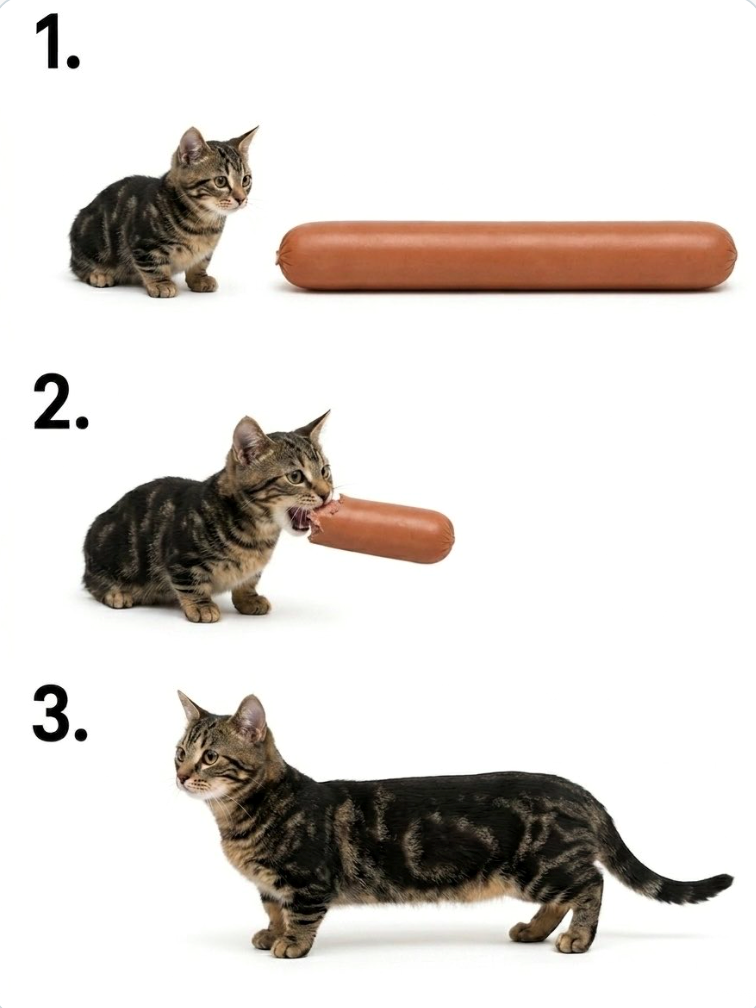 1.

2.

3.