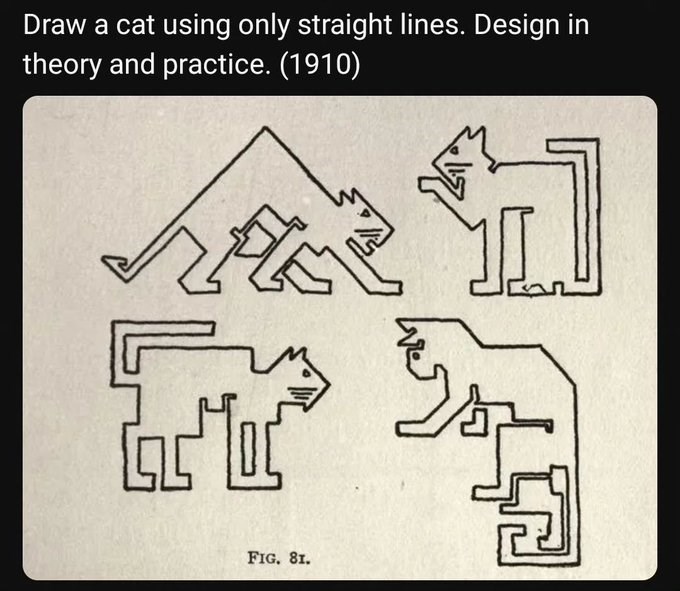 Draw a cat using only straight lines. Design in theory and practice. (1910)

FIG. 81.