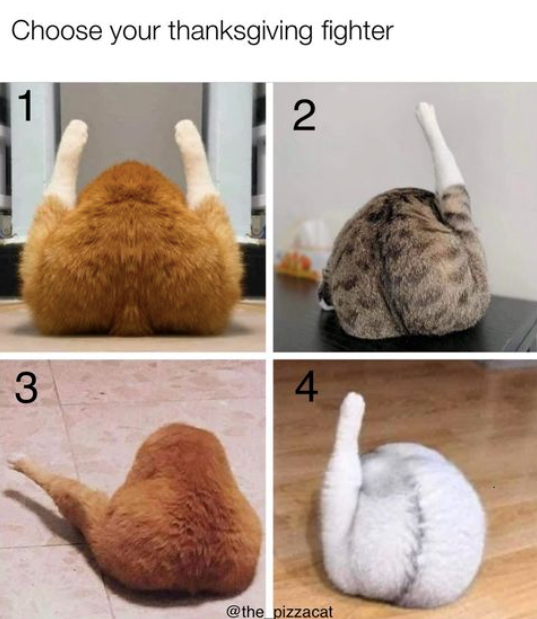 Choose your thanksgiving fighter

1

2

3

4

@the_pizzacat